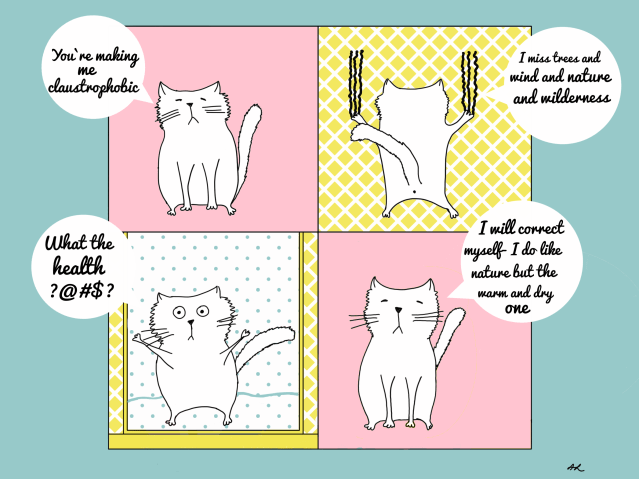 You`re making me claustrophobic

I miss trees and wind and nature and wilderness

What the health ?@#$?

I will correct myself- I do like nature but the warm and dry one

AL